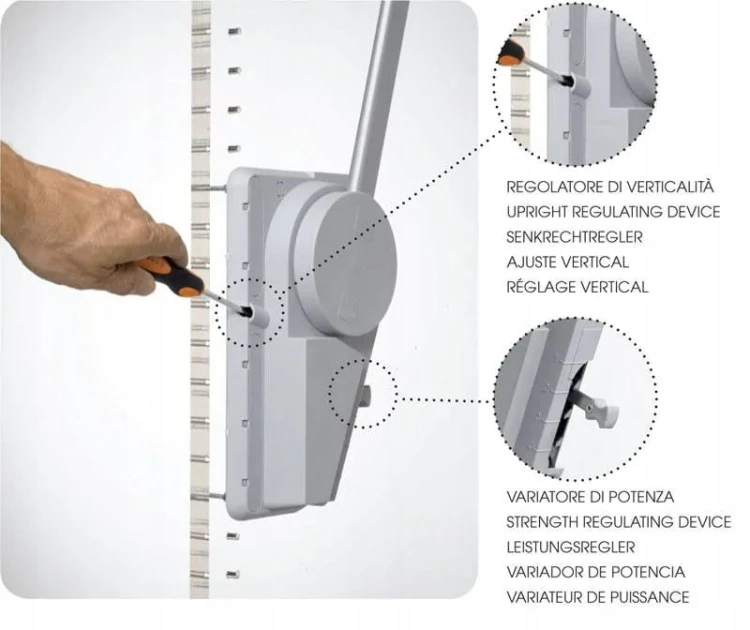 REGOLATORE DI VERTICALITÀ
UPRIGHT REGULATING DEVICE
SENKRECHTREGLER
AJUSTE VERTICAL
RÉGLAGE VERTICAL

VARIATORE DI POTENZA
STRENGTH REGULATING DEVICE
LEISTUNGSREGLER
VARIADOR DE POTENCIA
VARIATEUR DE PUISSANCE